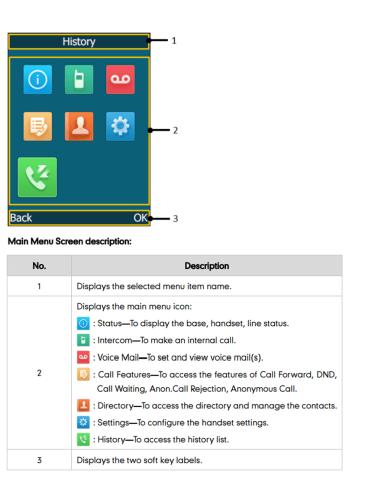 History

1

2

Back OK

3

Main Menu Screen description:

| No. | Description |
|---|---|
| 1 | Displays the selected menu item name. |
| 2 | Displays the main menu icon: : Status—To display the base, handset, line status. : Intercom—To make an internal call. : Voice Mail—To set and view voice mail(s). : Call Features—To access the features of Call Forward, DND, Call Waiting, Anon.Call Rejection, Anonymous Call. : Directory—To access the directory and manage the contacts. : Settings—To configure the handset settings. : History—To access the history list. |
| 3 | Displays the two soft key labels. |