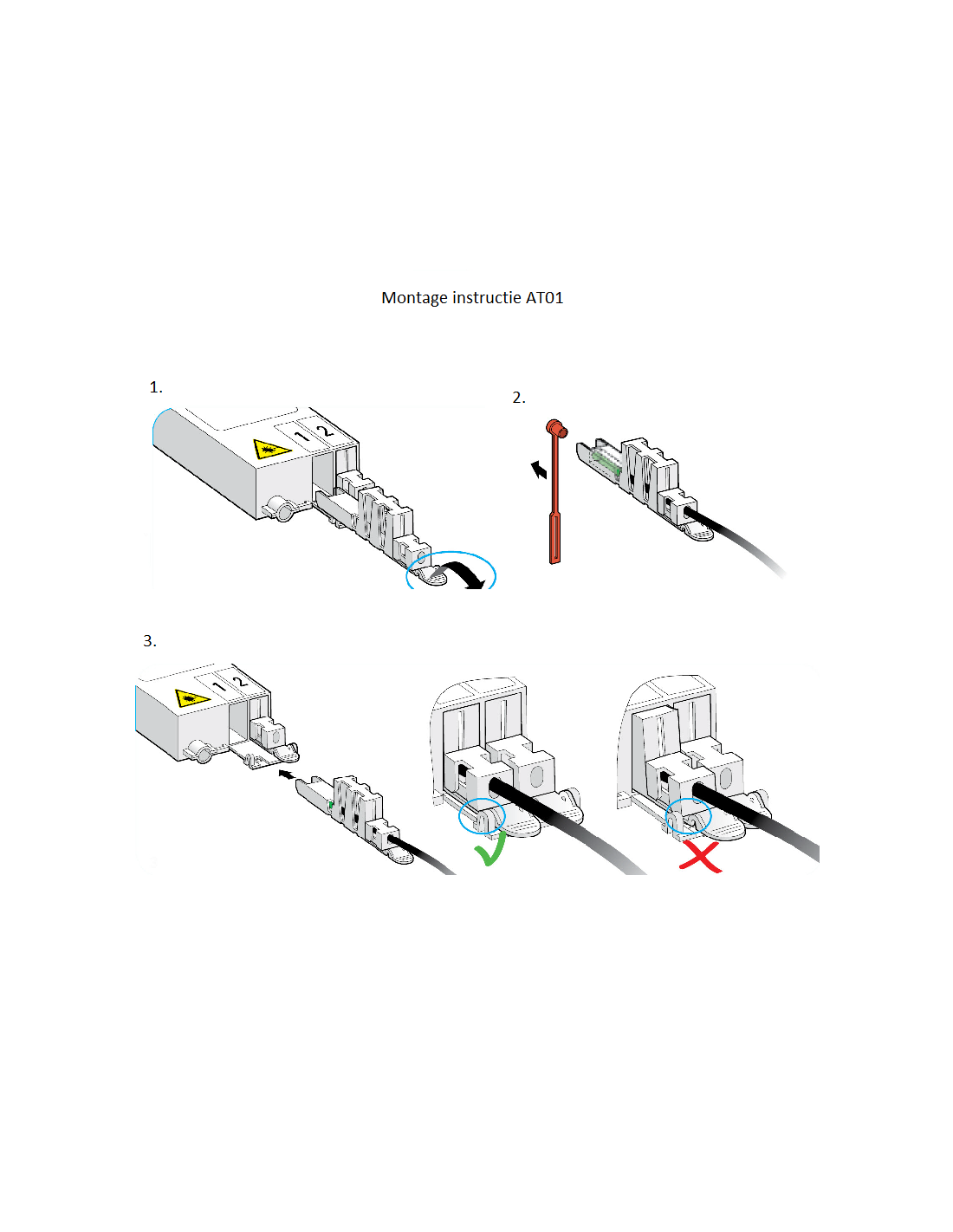 Montage instructie AT01

1.

1 2

2.

3.

1 2