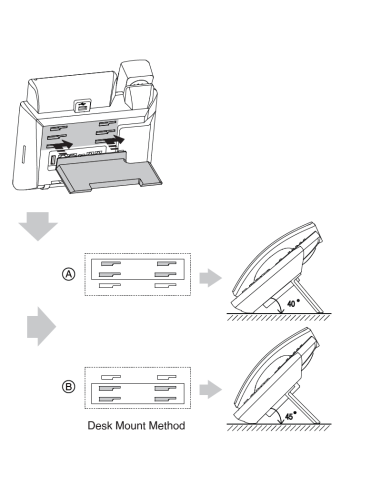 A

40°

B

45°

Desk Mount Method