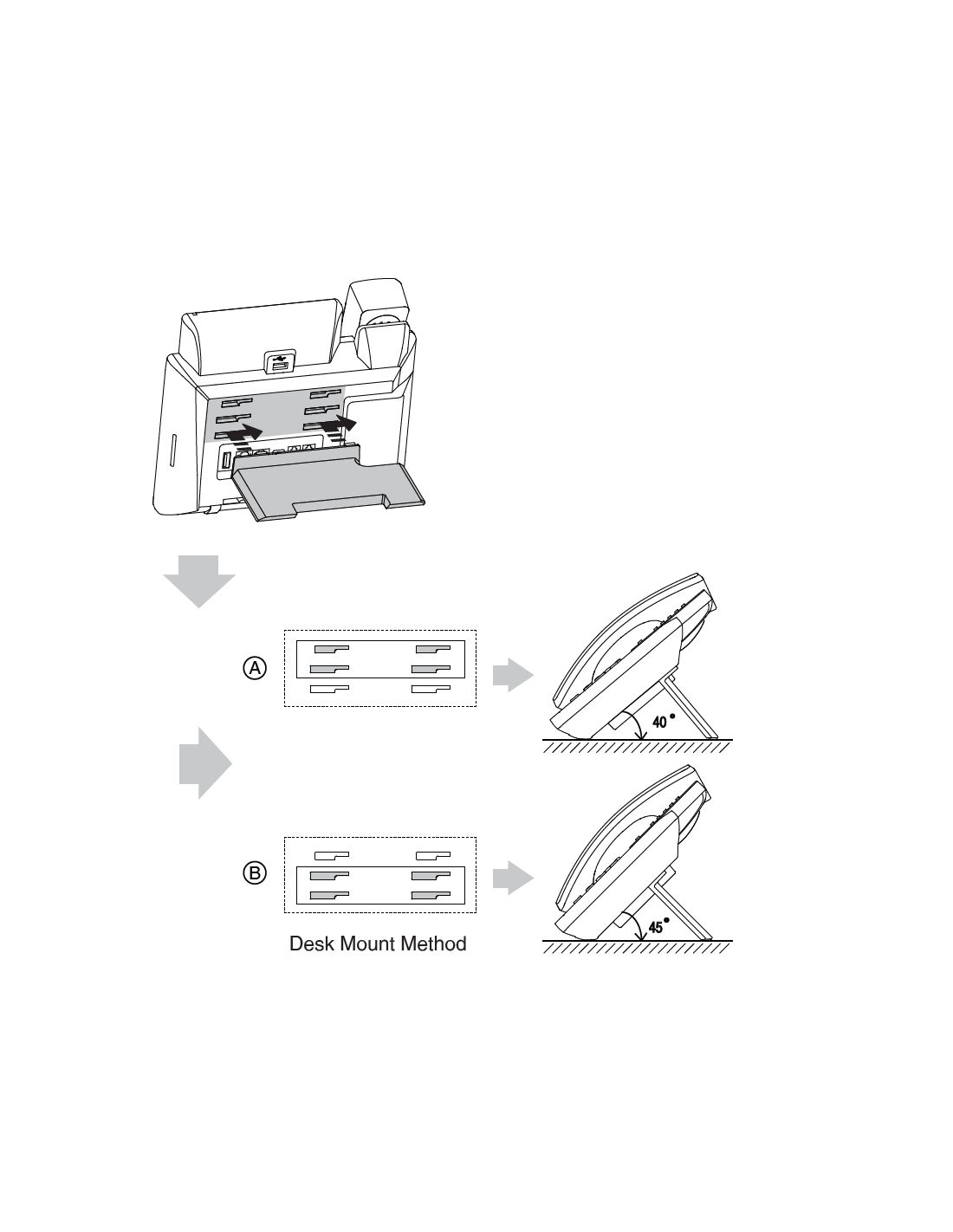 Ⓐ

40°

Ⓑ

45°

Desk Mount Method