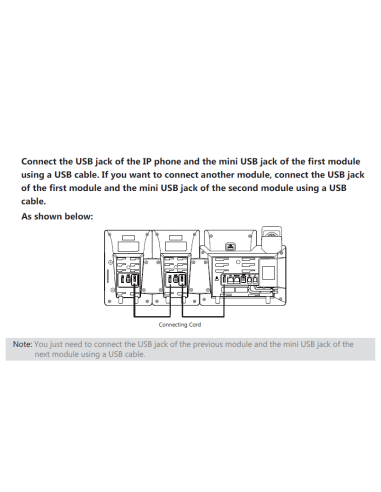 Connect the USB jack of the IP phone and the mini USB jack of the first module using a USB cable. If you want to connect another module, connect the USB jack of the first module and the mini USB jack of the second module using a USB cable.

As shown below:

Connecting Cord

Note: You just need to connect the USB jack of the previous module and the mini USB jack of the next module using a USB cable.